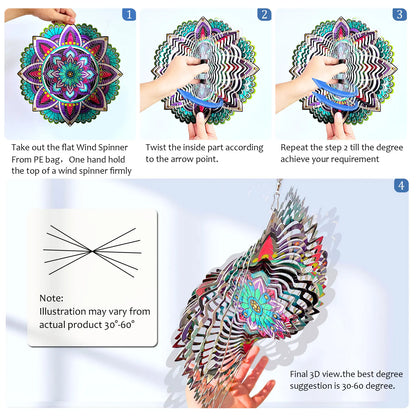 1

Take out the flat Wind Spinner From PE bag。One hand hold the top of a wind spinner firmly

2

Twist the inside part according to the arrow point.

3

Repeat the step 2 till the degree achieve your requirement

4

Note:
Illustration may vary from actual product 30°-60°

Final 3D view.the best degree suggestion is 30-60 degree.