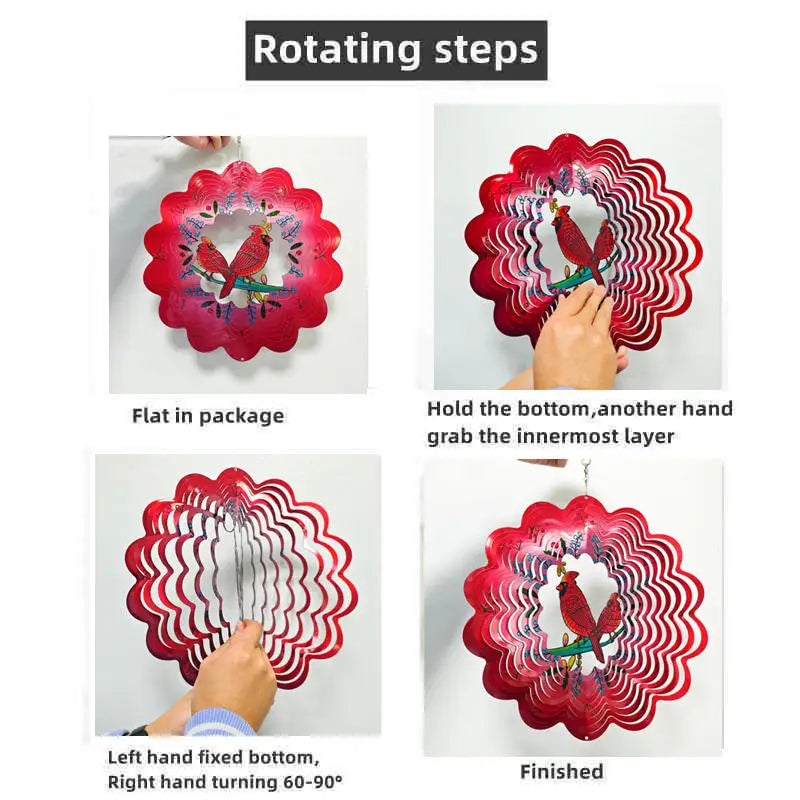 Rotating steps

Flat in package

Hold the bottom,another hand grab the innermost layer

Left hand fixed bottom, Right hand turning 60-90°

Finished